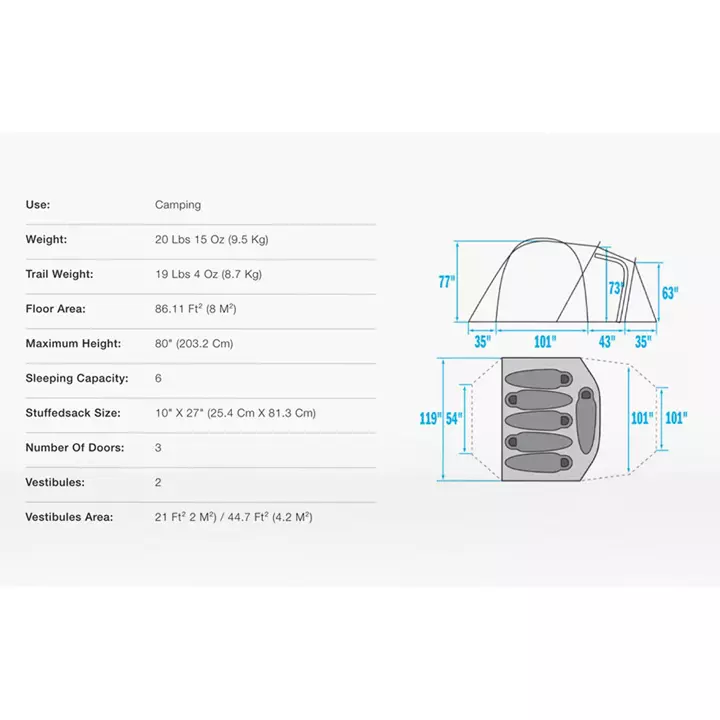 | | |
|---|---|
| Use: | Camping |
| Weight: | 20 Lbs 15 Oz (9.5 Kg) |
| Trail Weight: | 19 Lbs 4 Oz (8.7 Kg) |
| Floor Area: | 86.11 Ft$^2$ (8 M$^2$) |
| Maximum Height: | 80" (203.2 Cm) |
| Sleeping Capacity: | 6 |
| Stuffedsack Size: | 10" X 27" (25.4 Cm X 81.3 Cm) |
| Number Of Doors: | 3 |
| Vestibules: | 2 |
| Vestibules Area: | 21 Ft$^2$ 2 M$^2$) / 44.7 Ft$^2$ (4.2 M$^2$) |

77"
73"
63"
35"
101"
43"
35"
119"
54"
101"
101"